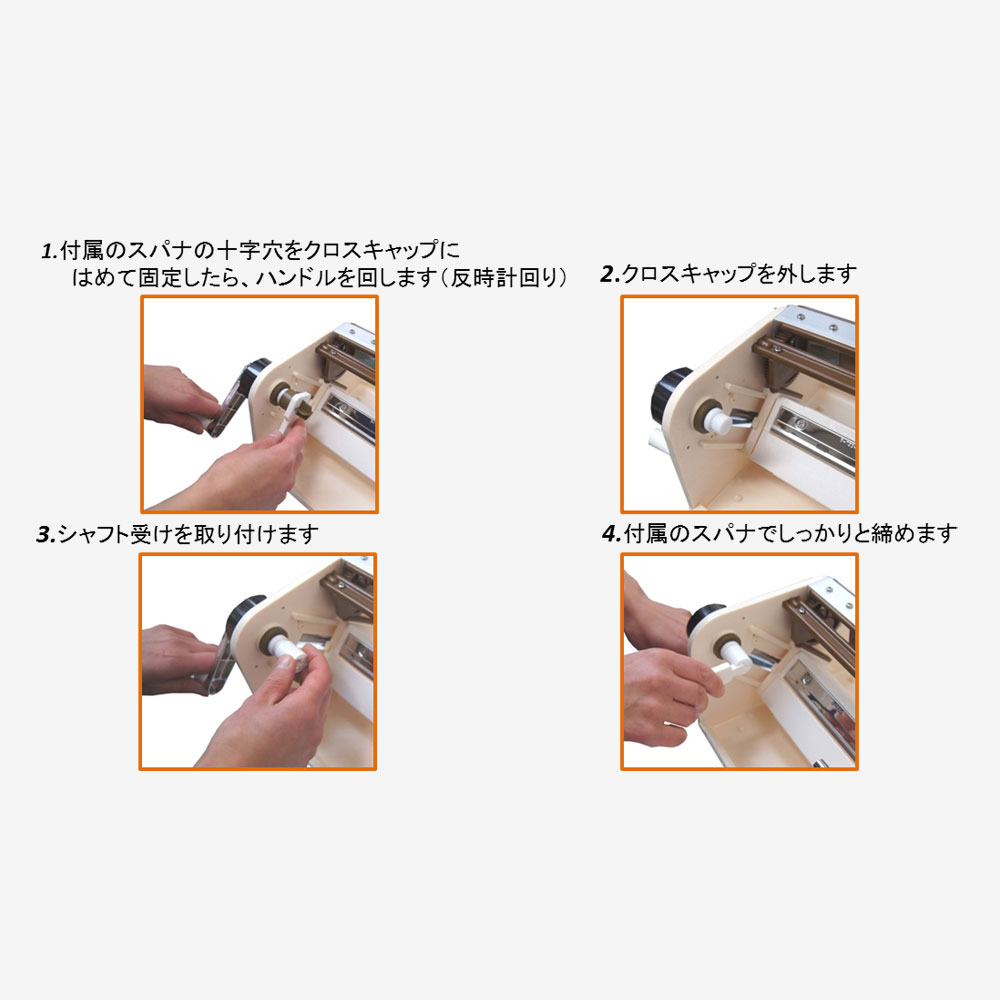 1.付属のスパナの十字穴をクロスキャップにはめて固定したら、ハンドルを回します（反時計回り）

2.クロスキャップを外します

3.シャフト受けを取り付けます

4.付属のスパナでしっかりと締めます